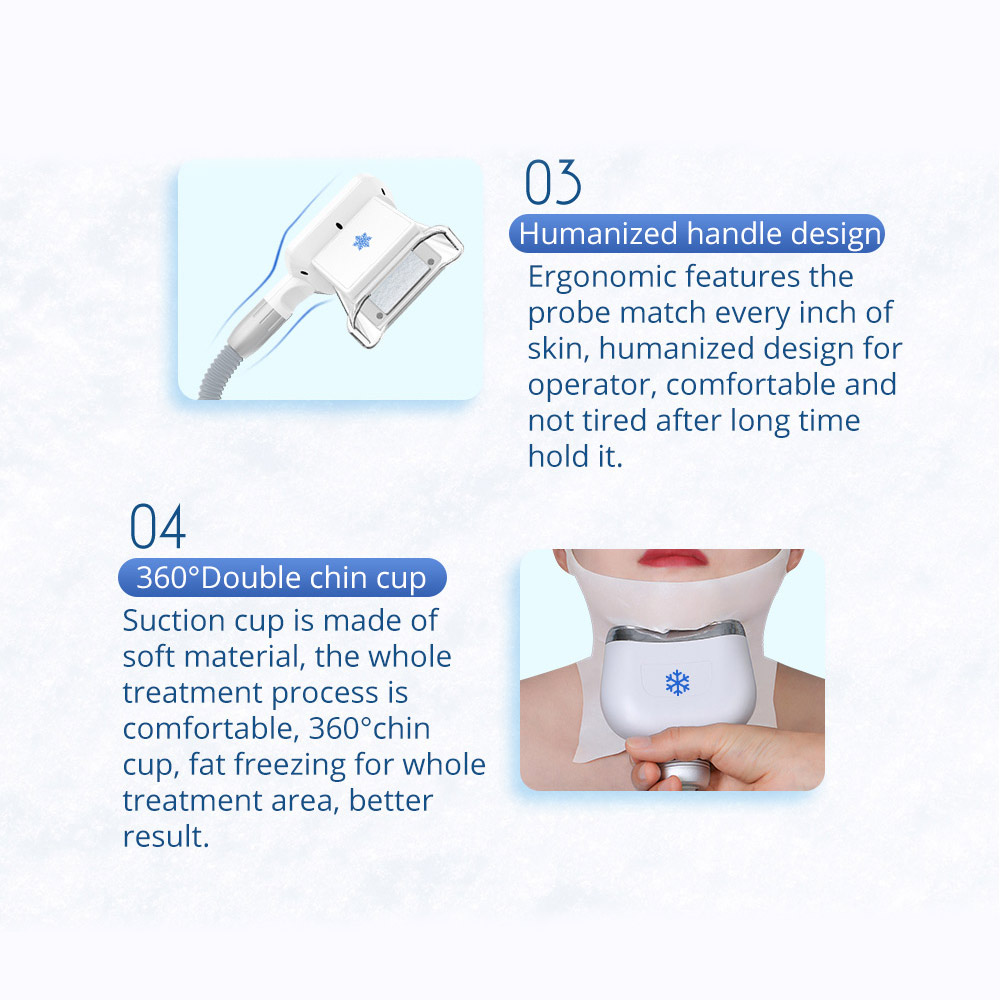 03

Humanized handle design

Ergonomic features the probe match every inch of skin, humanized design for operator, comfortable and not tired after long time hold it.

04

360°Double chin cup

Suction cup is made of soft material, the whole treatment process is comfortable, 360°chin cup, fat freezing for whole treatment area, better result.